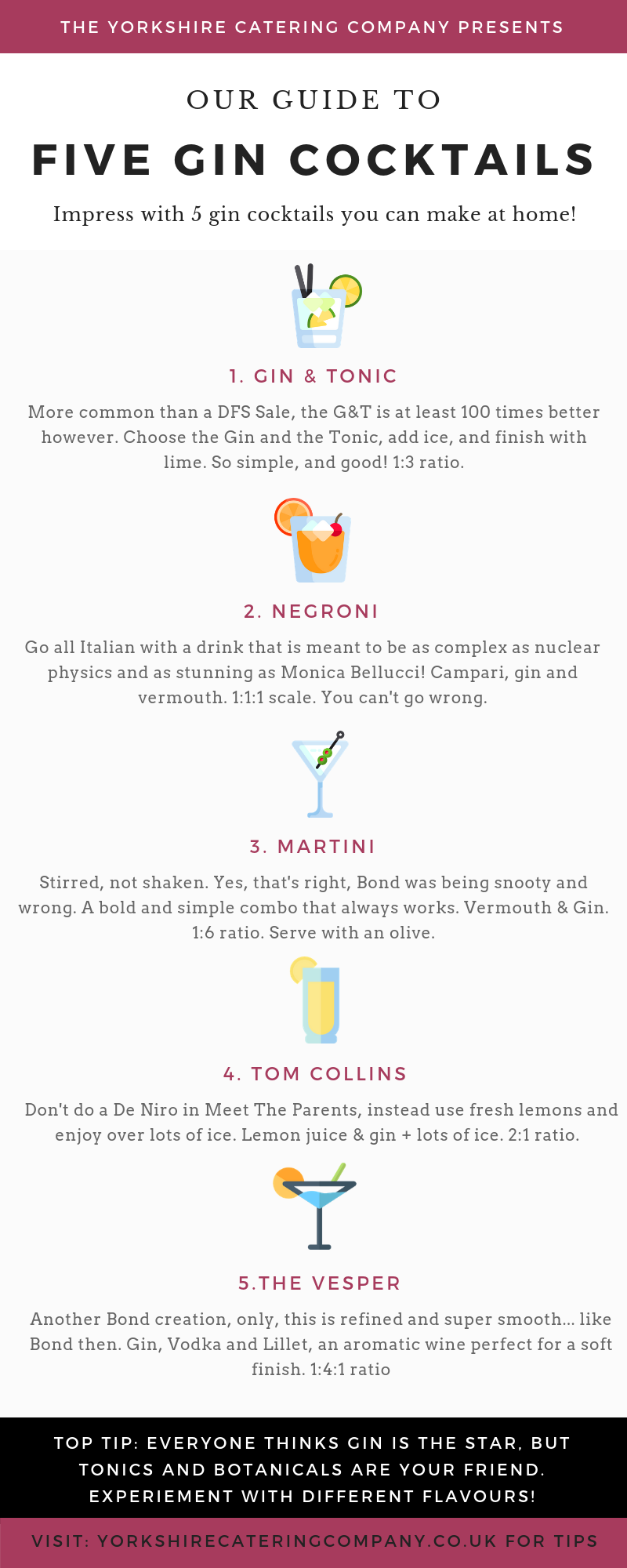 THE YORKSHIRE CATERING COMPANY PRESENTS

OUR GUIDE TO

FIVE GIN COCKTAILS

Impress with 5 gin cocktails you can make at home!

1. GIN & TONIC

More common than a DFS Sale, the G&T is at least 100 times better however. Choose the Gin and the Tonic, add ice, and finish with lime. So simple, and good! 1:3 ratio.

2. NEGRONI

Go all Italian with a drink that is meant to be as complex as nuclear physics and as stunning as Monica Bellucci! Campari, gin and vermouth. 1:1:1 scale. You can't go wrong.

3. MARTINI

Stirred, not shaken. Yes, that's right, Bond was being snooty and wrong. A bold and simple combo that always works. Vermouth & Gin. 1:6 ratio. Serve with an olive.

4. TOM COLLINS

Don't do a De Niro in Meet The Parents, instead use fresh lemons and enjoy over lots of ice. Lemon juice & gin + lots of ice. 2:1 ratio.

5.THE VESPER

Another Bond creation, only, this is refined and super smooth... like Bond then. Gin, Vodka and Lillet, an aromatic wine perfect for a soft finish. 1:4:1 ratio

TOP TIP: EVERYONE THINKS GIN IS THE STAR, BUT TONICS AND BOTANICALS ARE YOUR FRIEND. EXPERIEMENT WITH DIFFERENT FLAVOURS!

VISIT: YORKSHIRECATERINGCOMPANY.CO.UK FOR TIPS